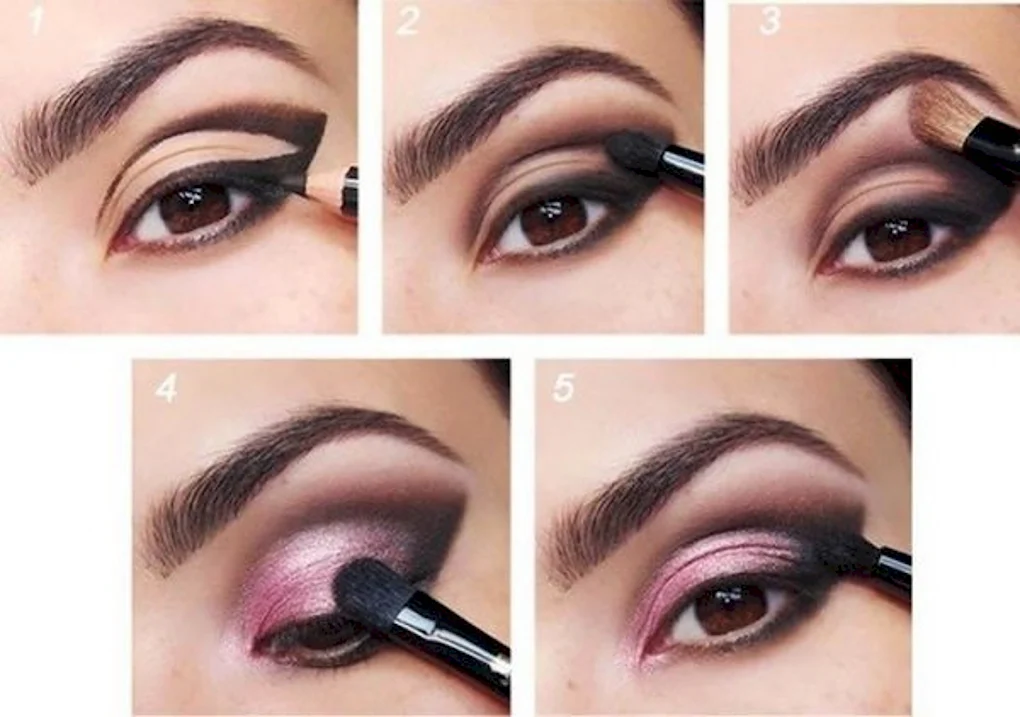 1

2

3

4

5