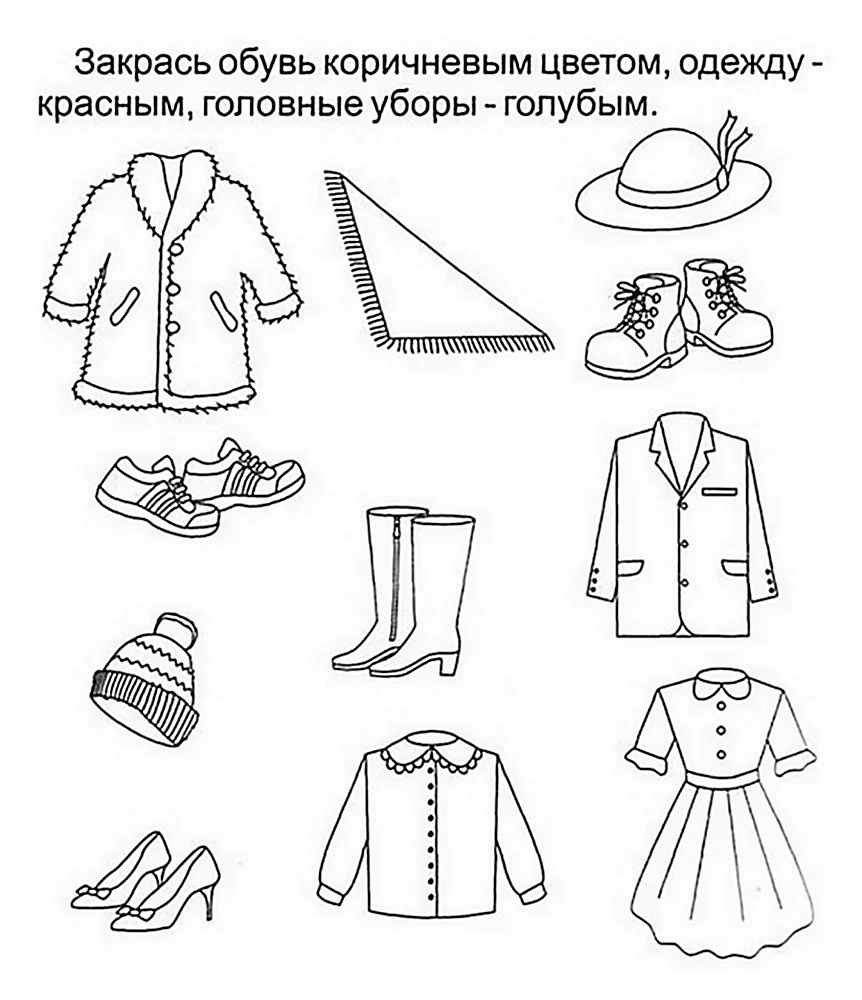 Закрась обувь коричневым цветом, одежду - красным, головные уборы - голубым.