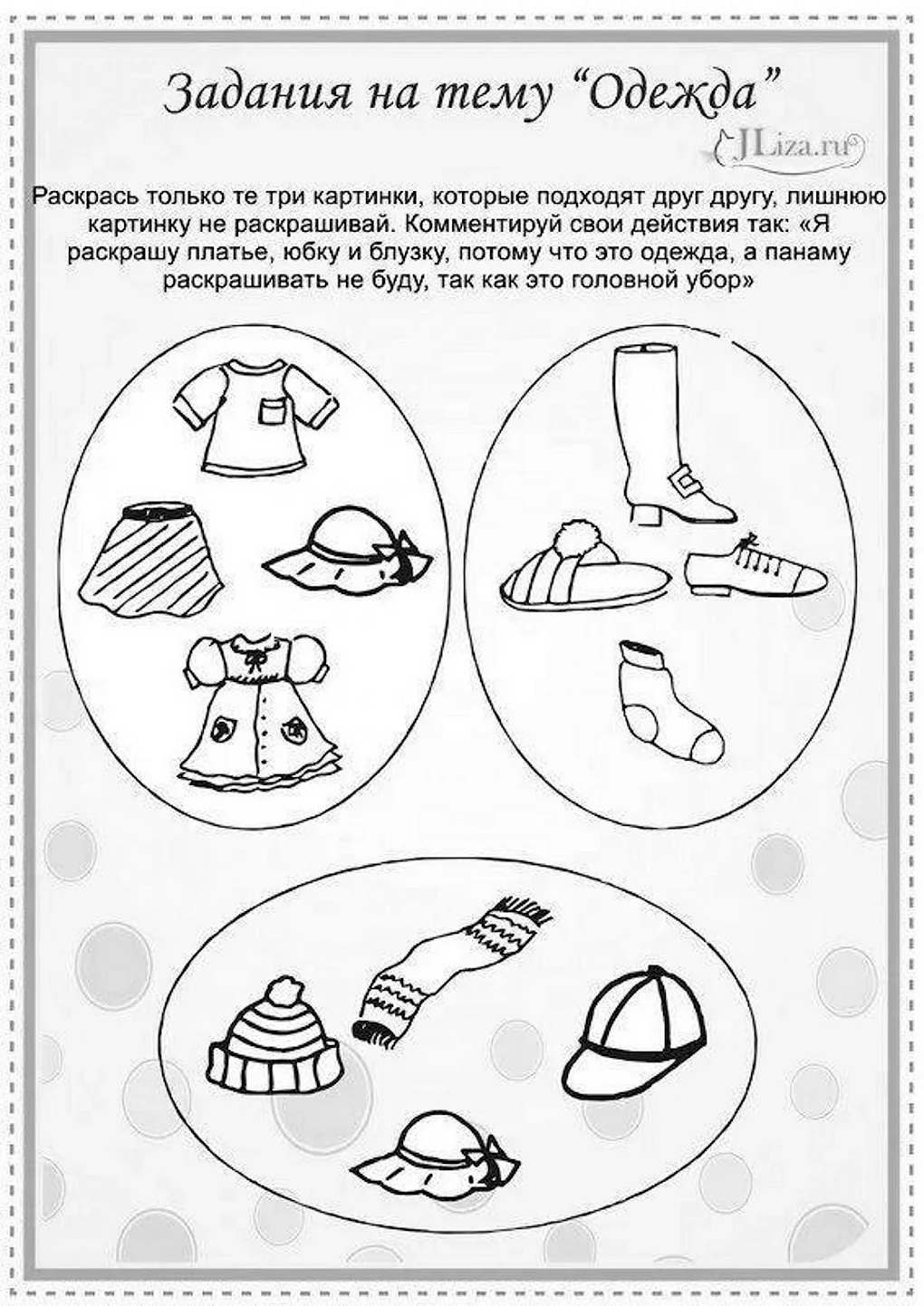 Задания на тему “Одежда”

JLiza.ru

Раскрась только те три картинки, которые подходят друг другу, лишнюю картинку не раскрашивай. Комментируй свои действия так: «Я раскрашу платье, юбку и блузку, потому что это одежда, а панаму раскрашивать не буду, так как это головной убор»