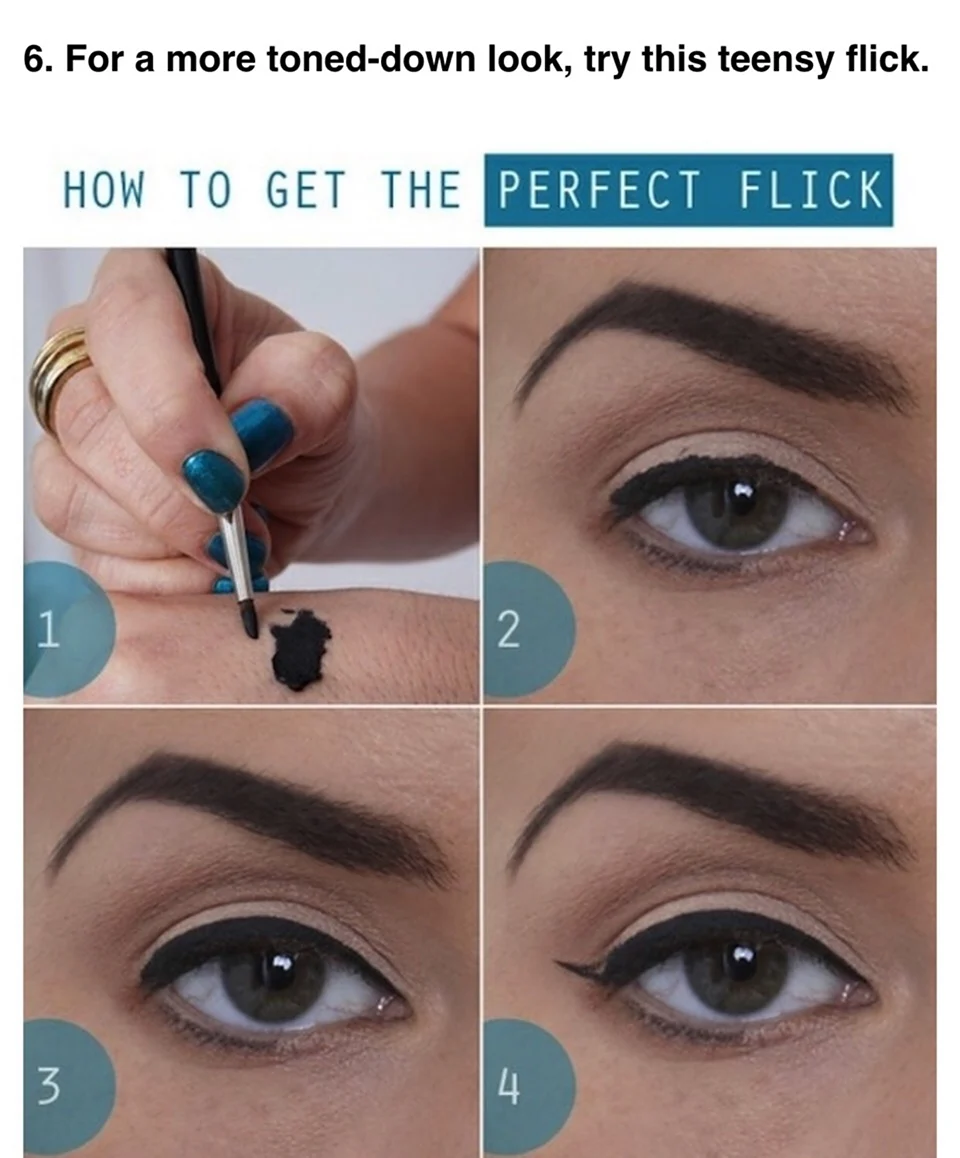 6. For a more toned-down look, try this teensy flick.

HOW TO GET THE PERFECT FLICK

1

2

3

4