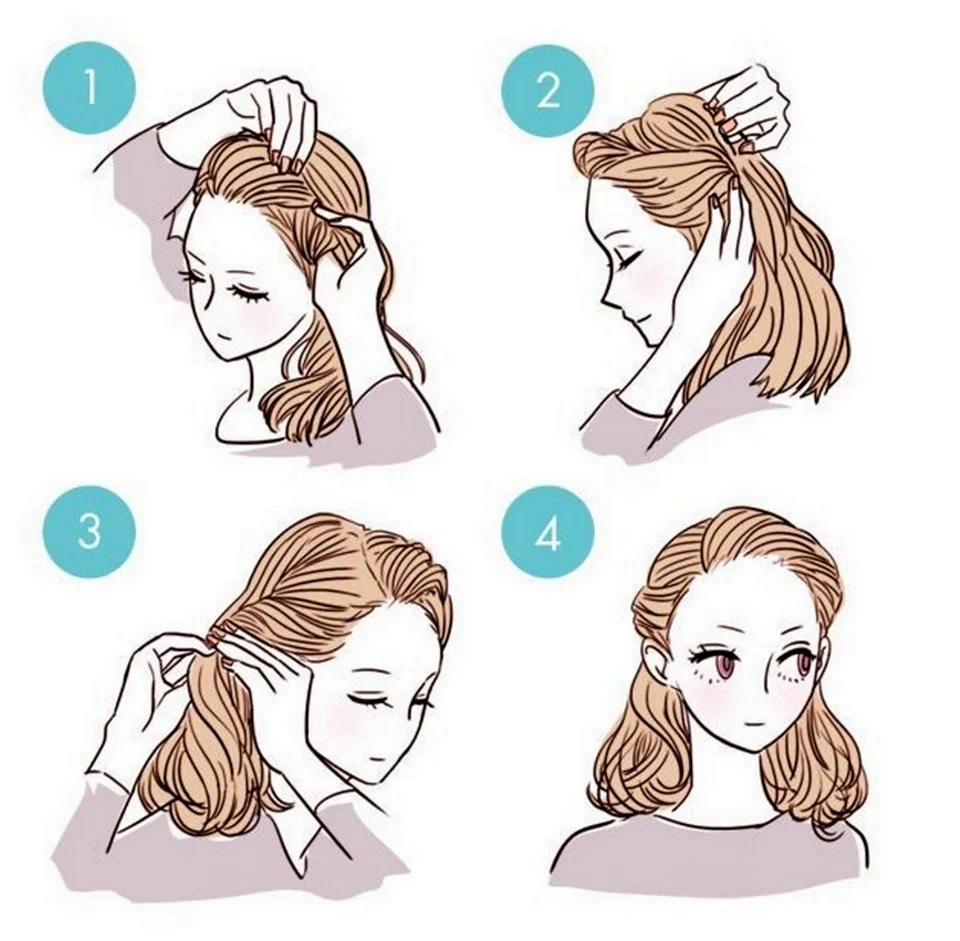 1

2

3

4