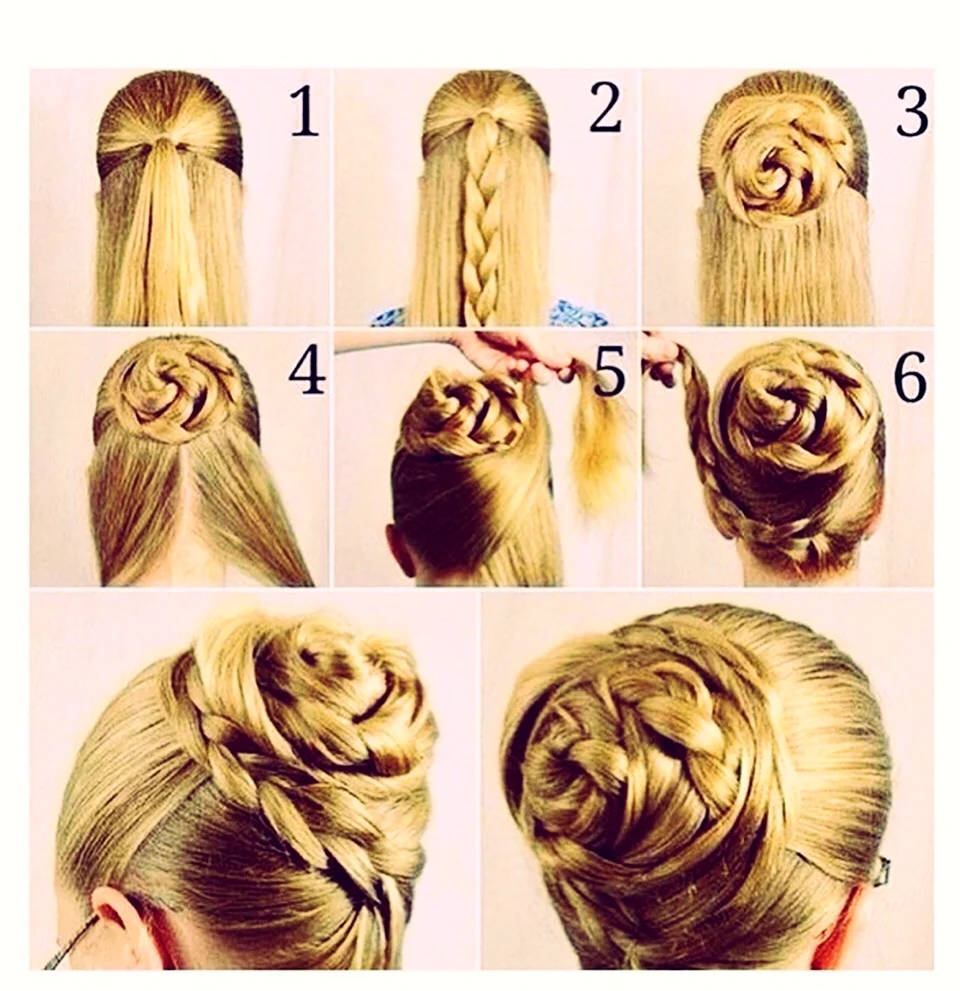 1
2
3
4
5
6